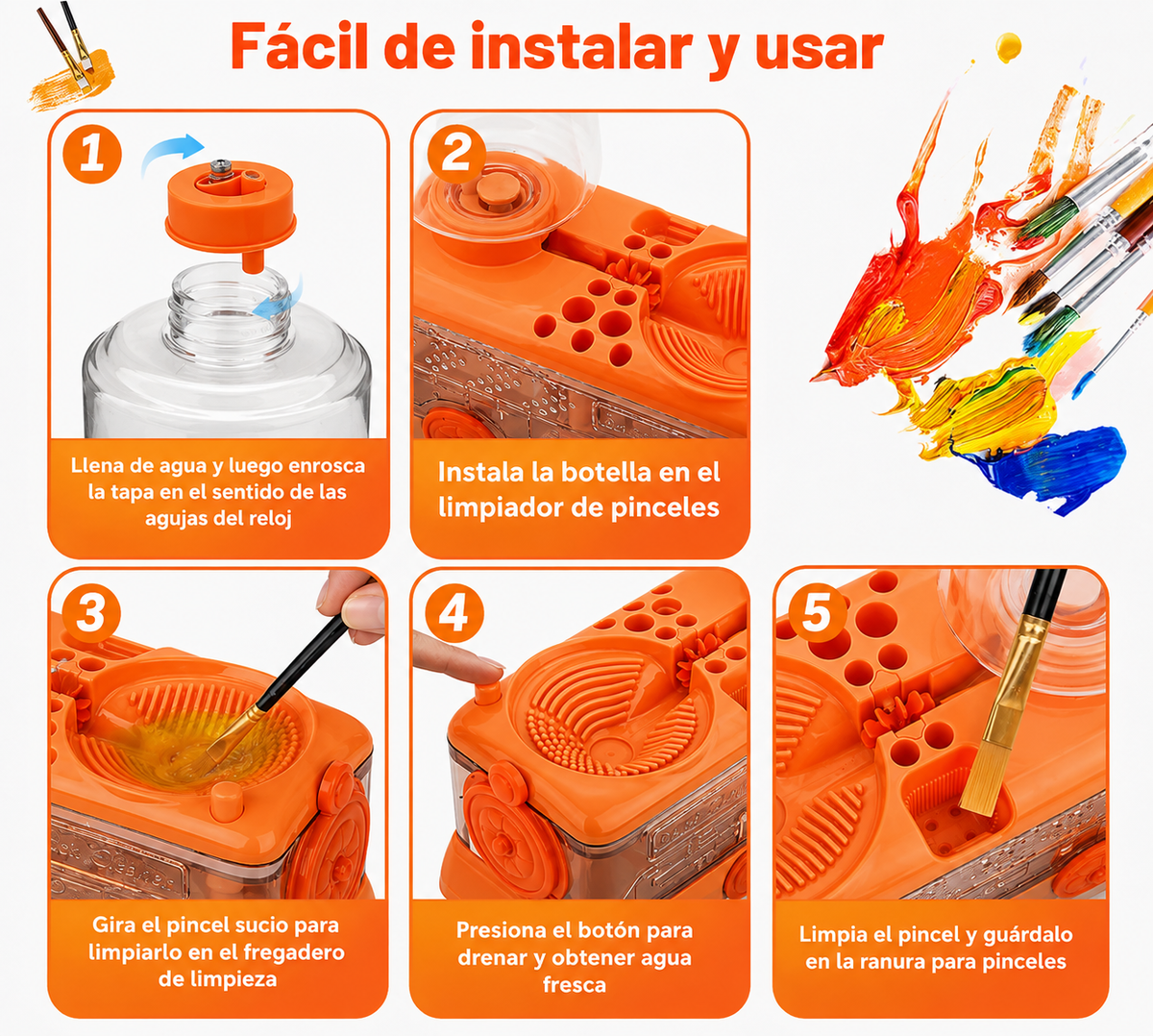 Fácil de instalar y usar

1

Llena de agua y luego enrosca la tapa en el sentido de las agujas del reloj

2

Instala la botella en el limpiador de pinceles

3

Gira el pincel sucio para limpiarlo en el fregadero de limpieza

4

Presiona el botón para drenar y obtener agua fresca

5

Limpia el pincel y guárdalo en la ranura para pinceles